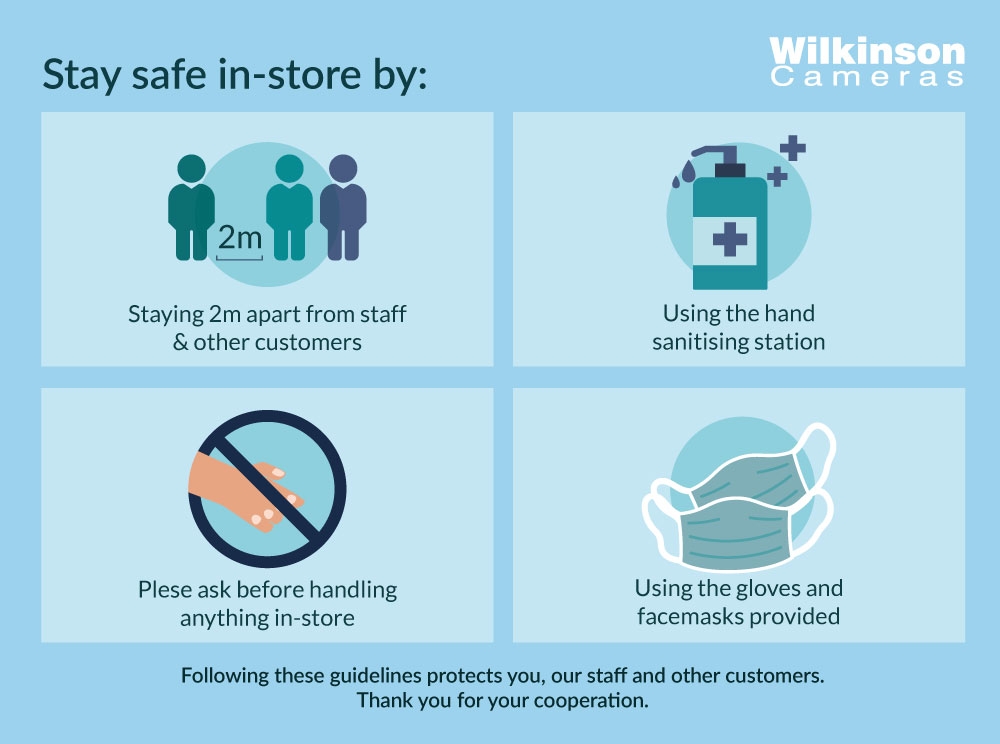 Stay safe in-store by:

Wilkinson Cameras

2m

Staying 2m apart from staff & other customers

Using the hand sanitising station

Plese ask before handling anything in-store

Using the gloves and facemasks provided

Following these guidelines protects you, our staff and other customers. Thank you for your cooperation.